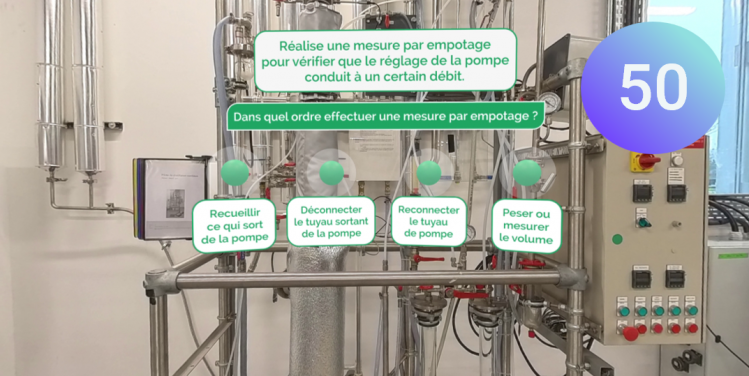 Réalise une mesure par empotage pour vérifier que le réglage de la pompe conduit à un certain débit.

50

Dans quel ordre effectuer une mesure par empotage ?

Recueillir ce qui sort de la pompe

Déconnecter le tuyau sortant de la pompe

Reconnecter le tuyau de pompe

Peser ou mesurer le volume